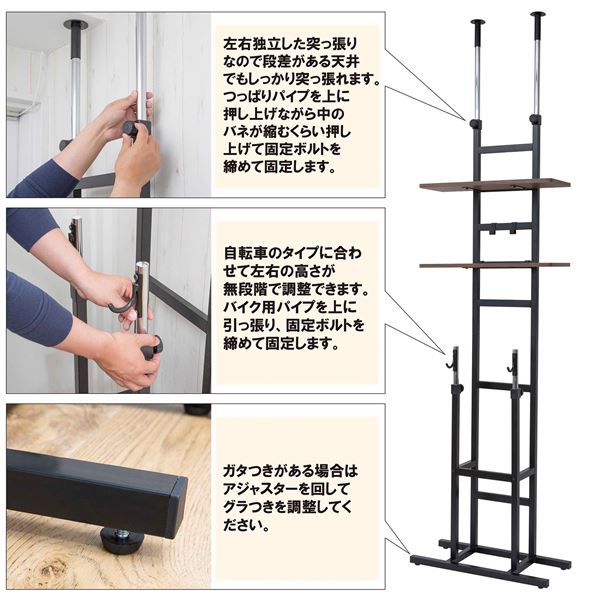 左右独立した突っ張りなので段差がある天井でもしっかり突っ張れます。つっぱりパイプを上に押し上げながら中のバネが縮むくらい押し上げて固定ボルトを締めて固定します。

自転車のタイプに合わせて左右の高さが無段階で調整できます。バイク用パイプを上に引っ張り、固定ボルトを締めて固定します。

ガタつきがある場合はアジャスターを回してグラつきを調整してください。