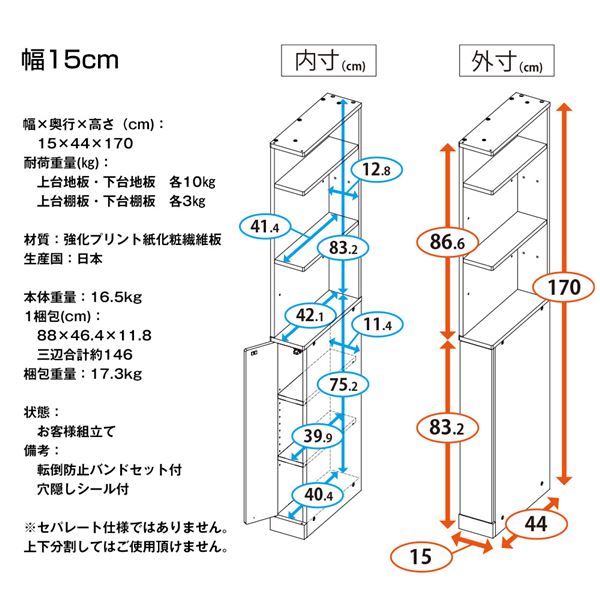 幅15cm

幅×奥行×高さ（cm）：
15×44×170
耐荷重量(kg)：
上台地板・下台地板　各10kg
上台棚板・下台棚板　各3kg

材質：強化プリント紙化粧繊維板
生産国：日本

本体重量：16.5kg
1梱包(cm)：
88×46.4×11.8
三辺合計約146
梱包重量：17.3kg

状態：
お客様組立て
備考：
転倒防止バンドセット付
穴隠しシール付

※セパレート仕様ではありません。
上下分割してはご使用頂けません。

内寸(cm)

12.8
41.4
83.2
42.1
11.4
75.2
39.9
40.4

外寸(cm)

86.6
170
83.2
44
15