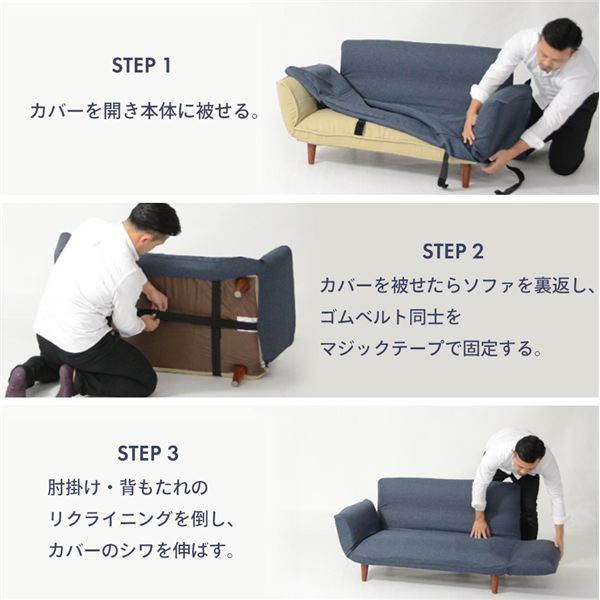 STEP 1

カバーを開き本体に被せる。

STEP 2

カバーを被せたらソファを裏返し、ゴムベルト同士をマジックテープで固定する。

STEP 3

肘掛け・背もたれのリクライニングを倒し、カバーのシワを伸ばす。