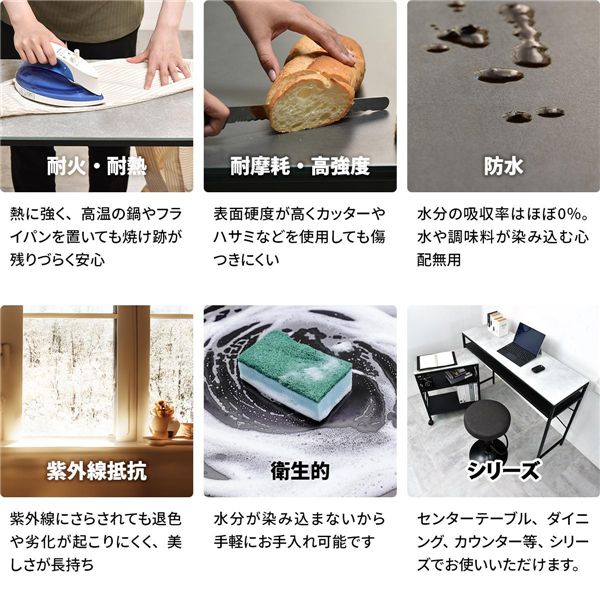 耐火・耐熱

熱に強く、高温の鍋やフライパンを置いても焼け跡が残りづらく安心

耐摩耗・高強度

表面硬度が高くカッターやハサミなどを使用しても傷つきにくい

防水

水分の吸収率はほぼ0%。水や調味料が染み込む心配無用

紫外線抵抗

紫外線にさらされても退色や劣化が起こりにくく、美しさが長持ち

衛生的

水分が染み込まないから手軽にお手入れ可能です

シリーズ

センターテーブル、ダイニング、カウンター等、シリーズでお使いいただけます。