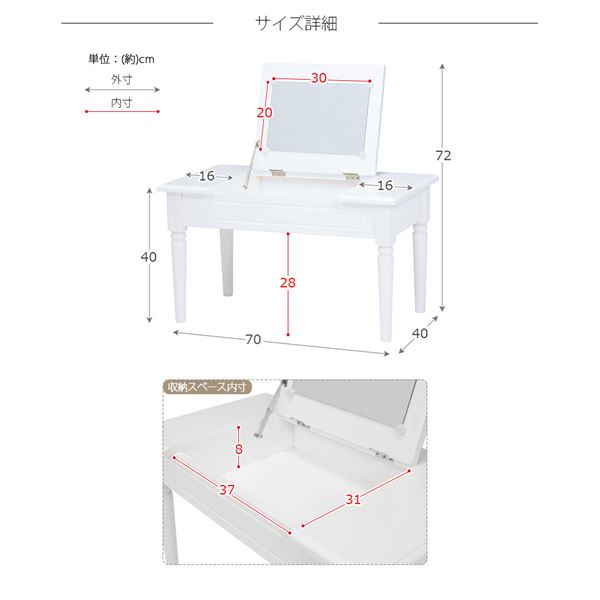 サイズ詳細

単位：(約)cm

外寸

内寸

30

20

72

16

16

40

28

70

40

収納スペース内寸

8

37

31