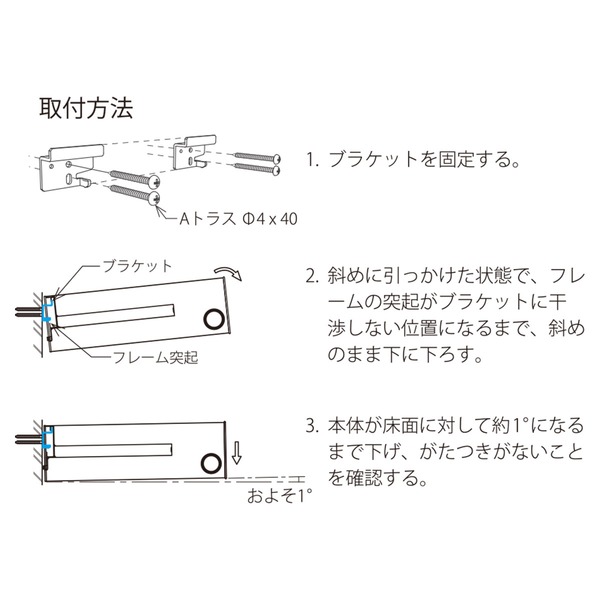 取付方法

Aトラス Φ4 x 40

1. ブラケットを固定する。

ブラケット

フレーム突起

2. 斜めに引っかけた状態で、フレームの突起がブラケットに干渉しない位置になるまで、斜めのまま下に下ろす。

およそ1°

3. 本体が床面に対して約1°になるまで下げ、がたつきがないことを確認する。