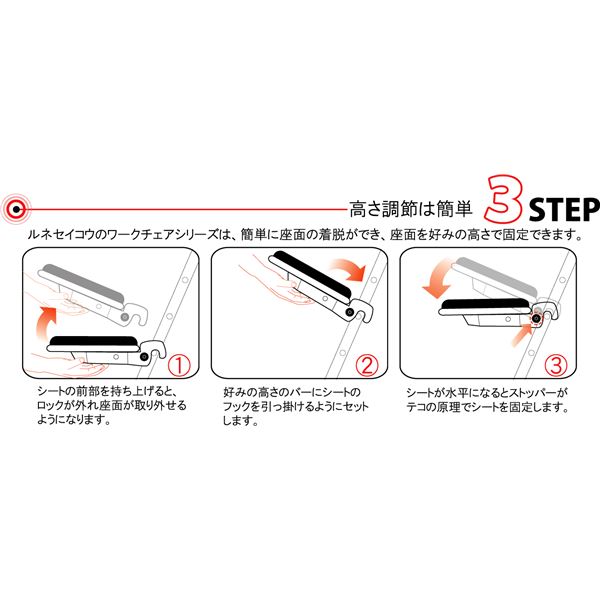 高さ調節は簡単 3 STEP

ルネセイコウのワークチェアシリーズは、簡単に座面の着脱ができ、座面を好みの高さで固定できます。

①

シートの前部を持ち上げると、ロックが外れ座面が取り外せるようになります。

②

好みの高さのバーにシートのフックを引っ掛けるようにセットします。

③

シートが水平になるとストッパーがテコの原理でシートを固定します。