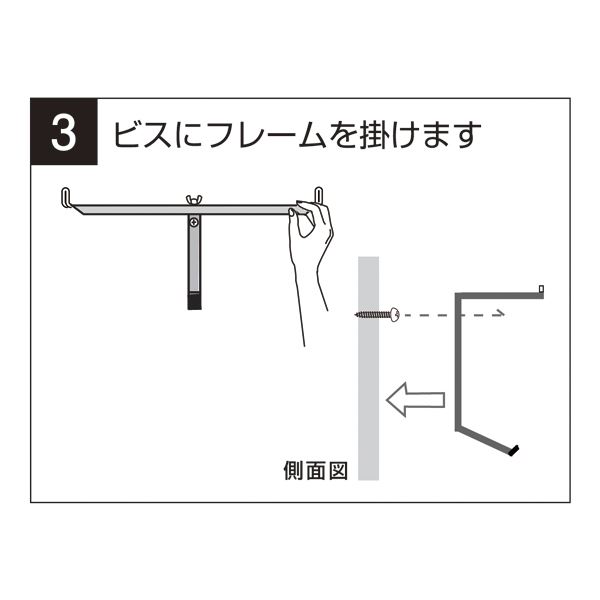 3 ビスにフレームを掛けます

側面図