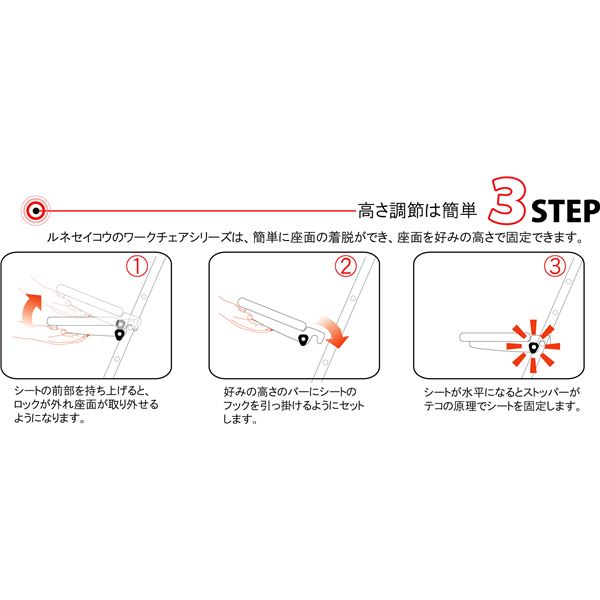 高さ調節は簡単 3 STEP

ルネセイコウのワークチェアシリーズは、簡単に座面の着脱ができ、座面を好みの高さで固定できます。

①

シートの前部を持ち上げると、ロックが外れ座面が取り外せるようになります。

②

好みの高さのバーにシートのフックを引っ掛けるようにセットします。

③

シートが水平になるとストッパーがテコの原理でシートを固定します。