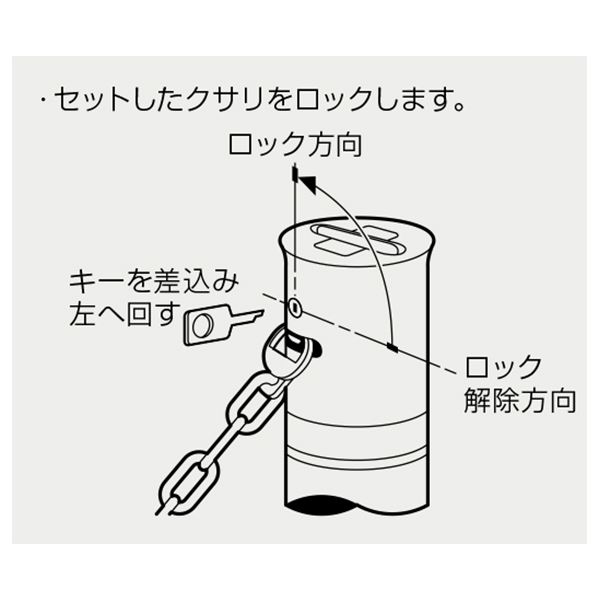 ・セットしたクサリをロックします。

ロック方向

キーを差込み
左へ回す

ロック
解除方向