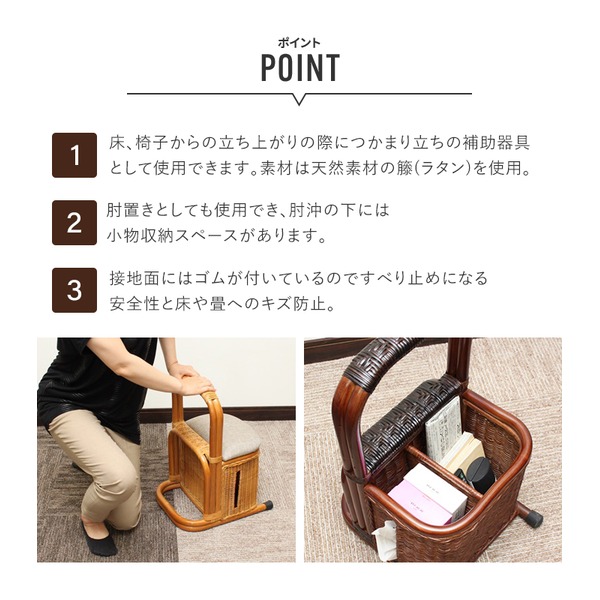 ポイント
POINT

1 床、椅子からの立ち上がりの際につかまり立ちの補助器具として使用できます。素材は天然素材の籐(ラタン)を使用。

2 肘置きとしても使用でき、肘沖の下には小物収納スペースがあります。

3 接地面にはゴムが付いているのですべり止めになる安全性と床や畳へのキズ防止。