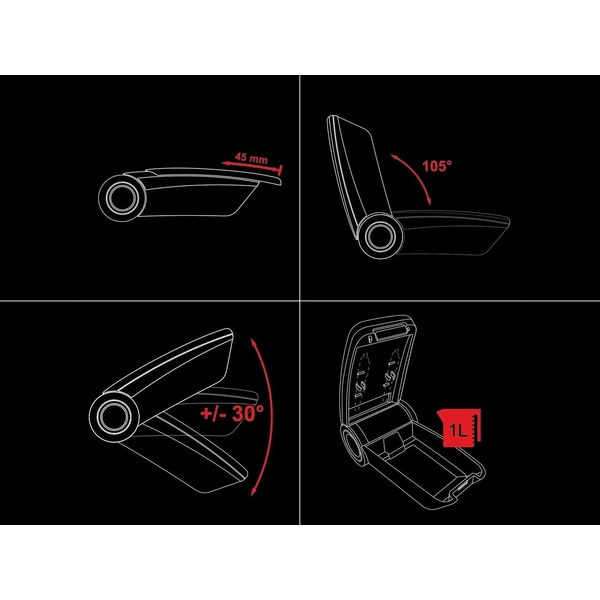 45 mm

105°

+/- 30°

1L