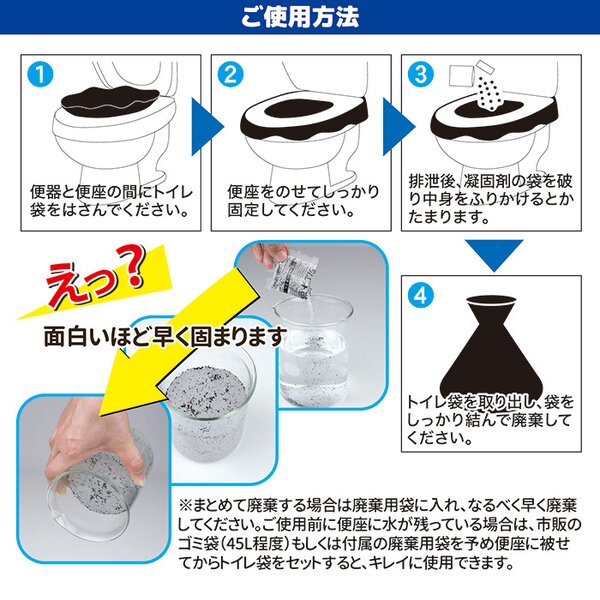 ご使用方法

1
便器と便座の間にトイレ袋をはさんでください。

2
便座をのせてしっかり固定してください。

3
排泄後、凝固剤の袋を破り中身をふりかけるとかたまります。

4
トイレ袋を取り出し、袋をしっかり結んで廃棄してください。

えっ?
面白いほど早く固まります

※まとめて廃棄する場合は廃棄用袋に入れ、なるべく早く廃棄してください。ご使用前に便座に水が残っている場合は、市販のゴミ袋(45L程度)もしくは付属の廃棄用袋を予め便座に被せてからトイレ袋をセットすると、キレイに使用できます。